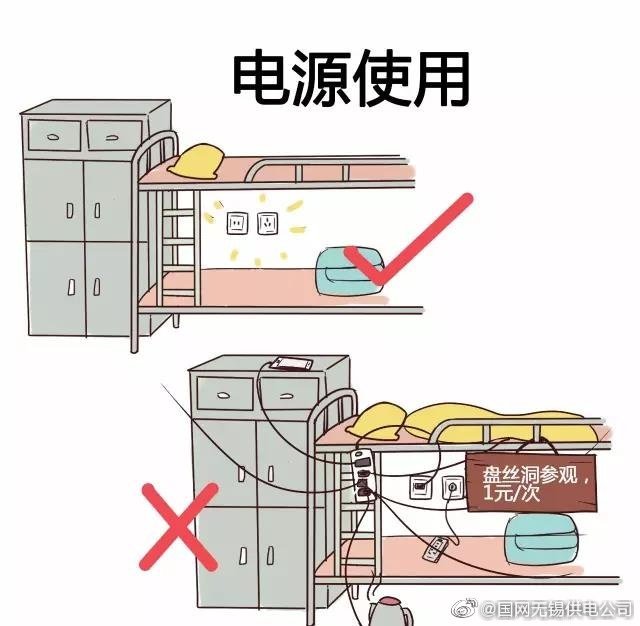 电源使用

盘丝洞参观，1元/次

@国网无锡供电公司